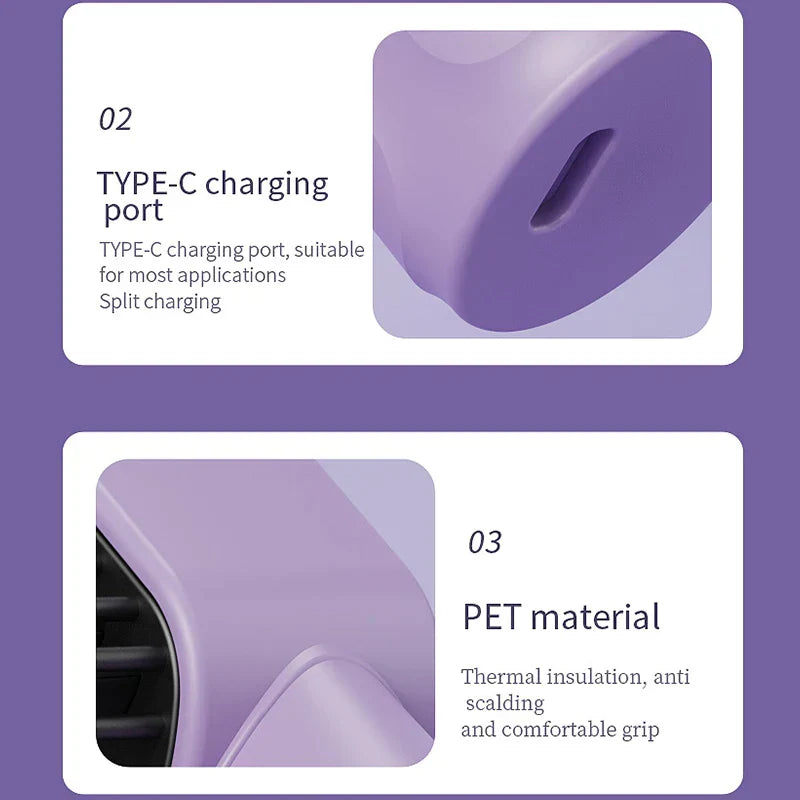 02

TYPE-C charging port

TYPE-C charging port, suitable for most applications
Split charging

03

PET material

Thermal insulation, anti scalding
and comfortable grip